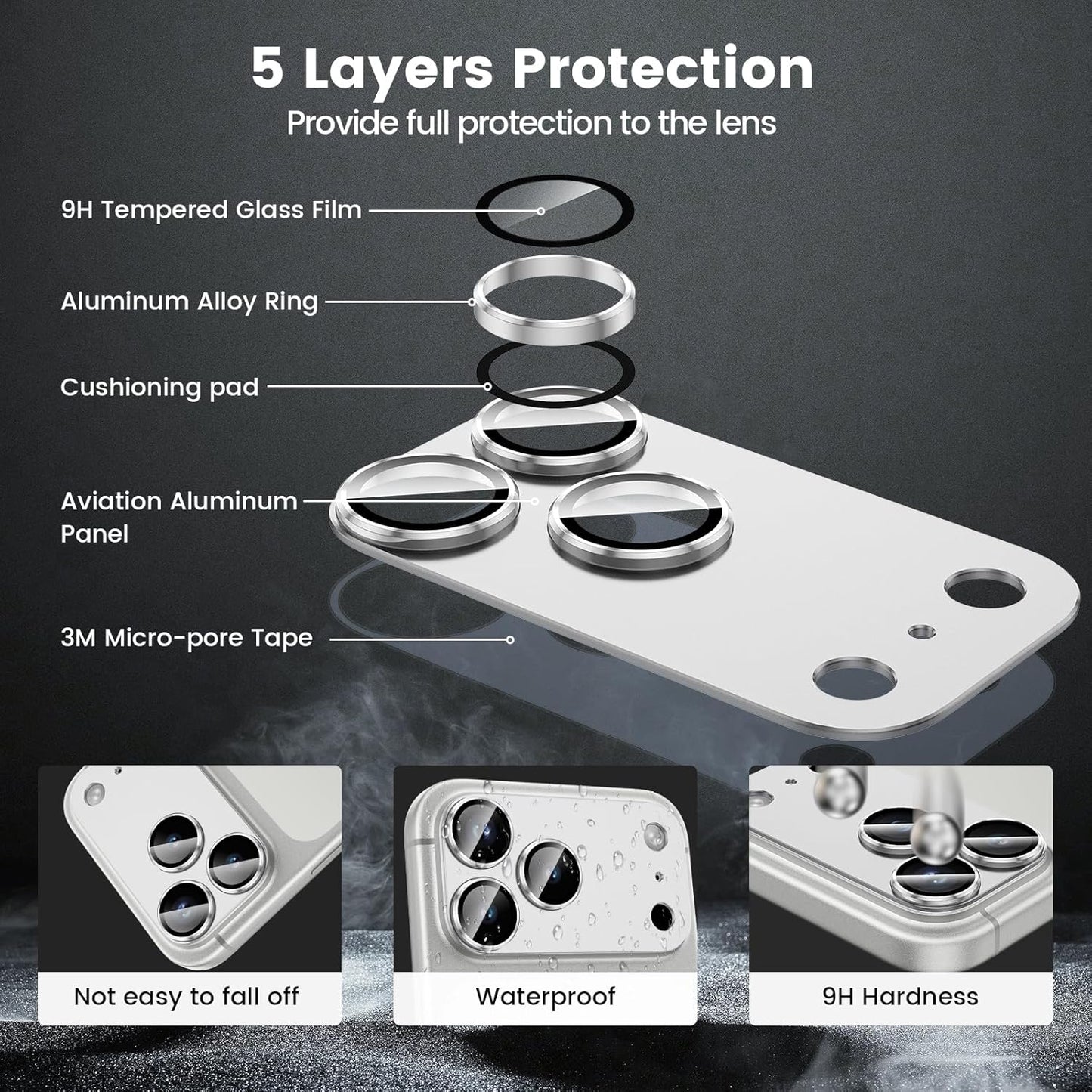 5 Layers Protection
Provide full protection to the lens

9H Tempered Glass Film

Aluminum Alloy Ring

Cushioning pad

Aviation Aluminum Panel

3M Micro-pore Tape

Not easy to fall off

Waterproof

9H Hardness